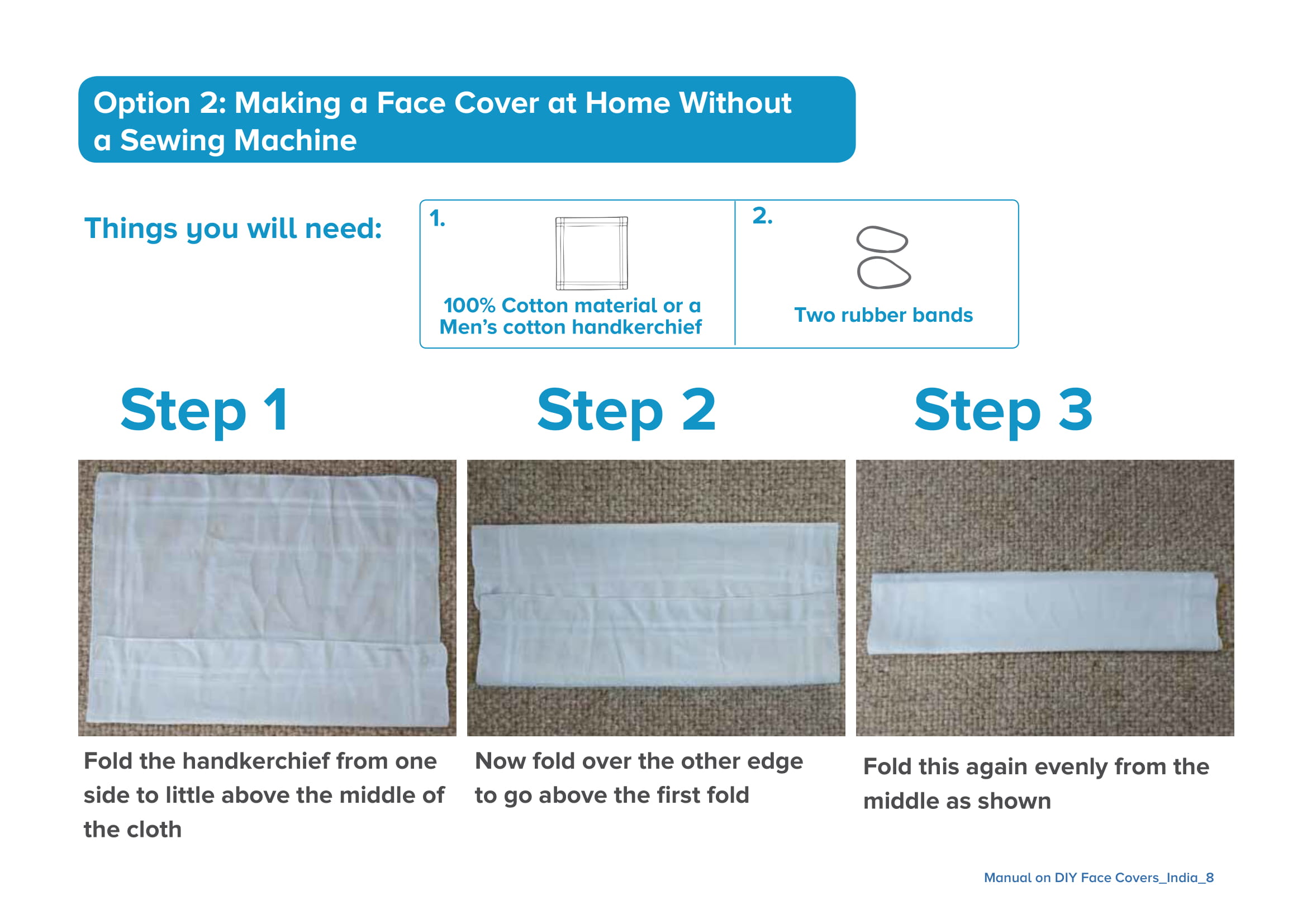 Option 2: Making a Face Cover at Home Without a Sewing Machine

Things you will need:

1.
100% Cotton material or a Men's cotton handkerchief

2.
Two rubber bands

Step 1

Fold the handkerchief from one side to little above the middle of the cloth

Step 2

Now fold over the other edge to go above the first fold

Step 3

Fold this again evenly from the middle as shown

Manual on DIY Face Covers_India_8