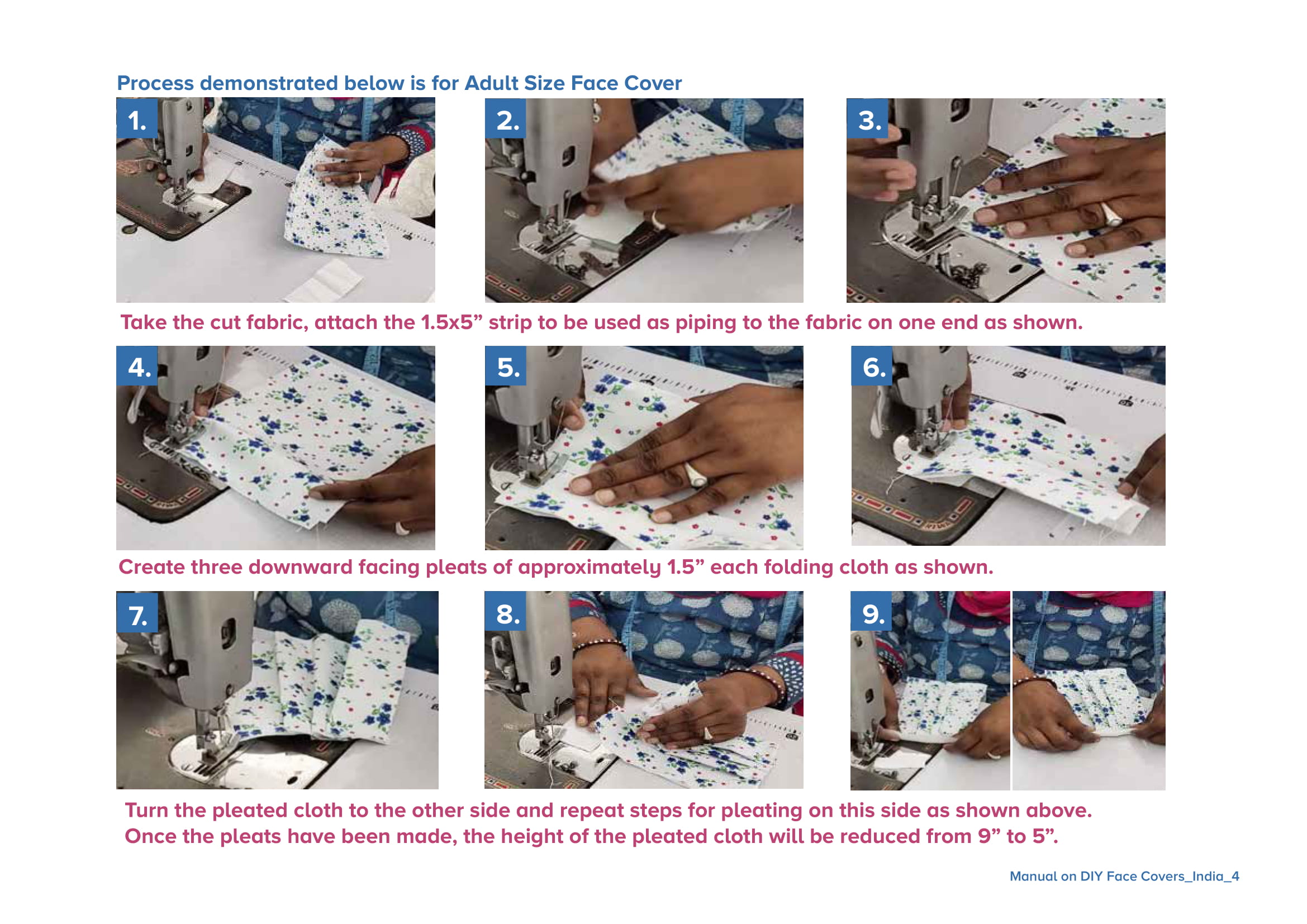 Process demonstrated below is for Adult Size Face Cover

1.

2.

3.

Take the cut fabric, attach the 1.5x5” strip to be used as piping to the fabric on one end as shown.

4.

5.

6.

Create three downward facing pleats of approximately 1.5” each folding cloth as shown.

7.

8.

9.

Turn the pleated cloth to the other side and repeat steps for pleating on this side as shown above. Once the pleats have been made, the height of the pleated cloth will be reduced from 9” to 5”.

Manual on DIY Face Covers_India_4